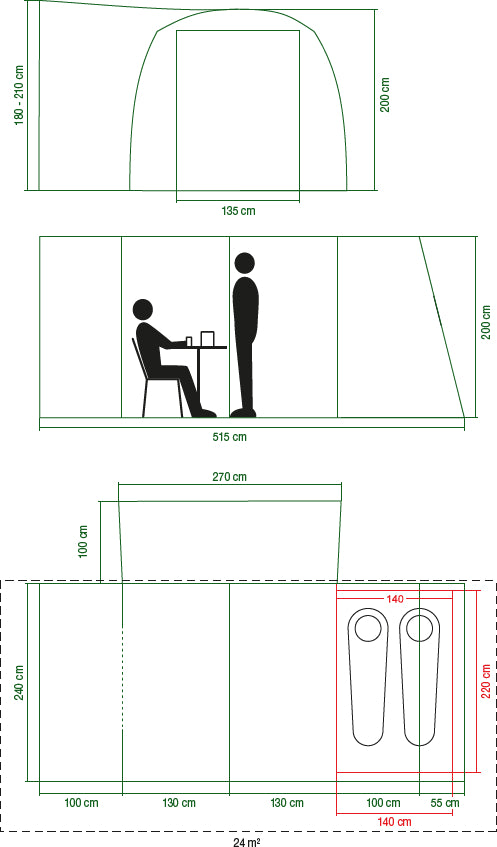 180 - 210 cm

200 cm

135 cm

200 cm

515 cm

270 cm

100 cm

140

240 cm

220 cm

100 cm
130 cm
130 cm
100 cm
55 cm

140 cm

24 m²