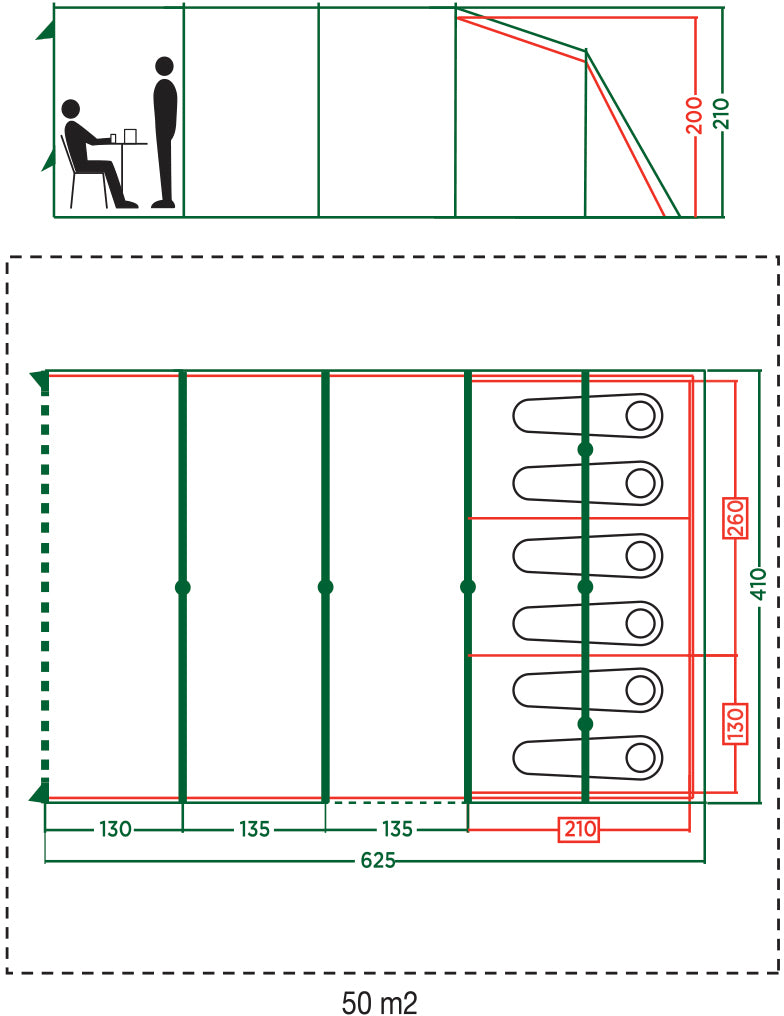 200
210

260
410
130

130
135
135
210
625

50 m2